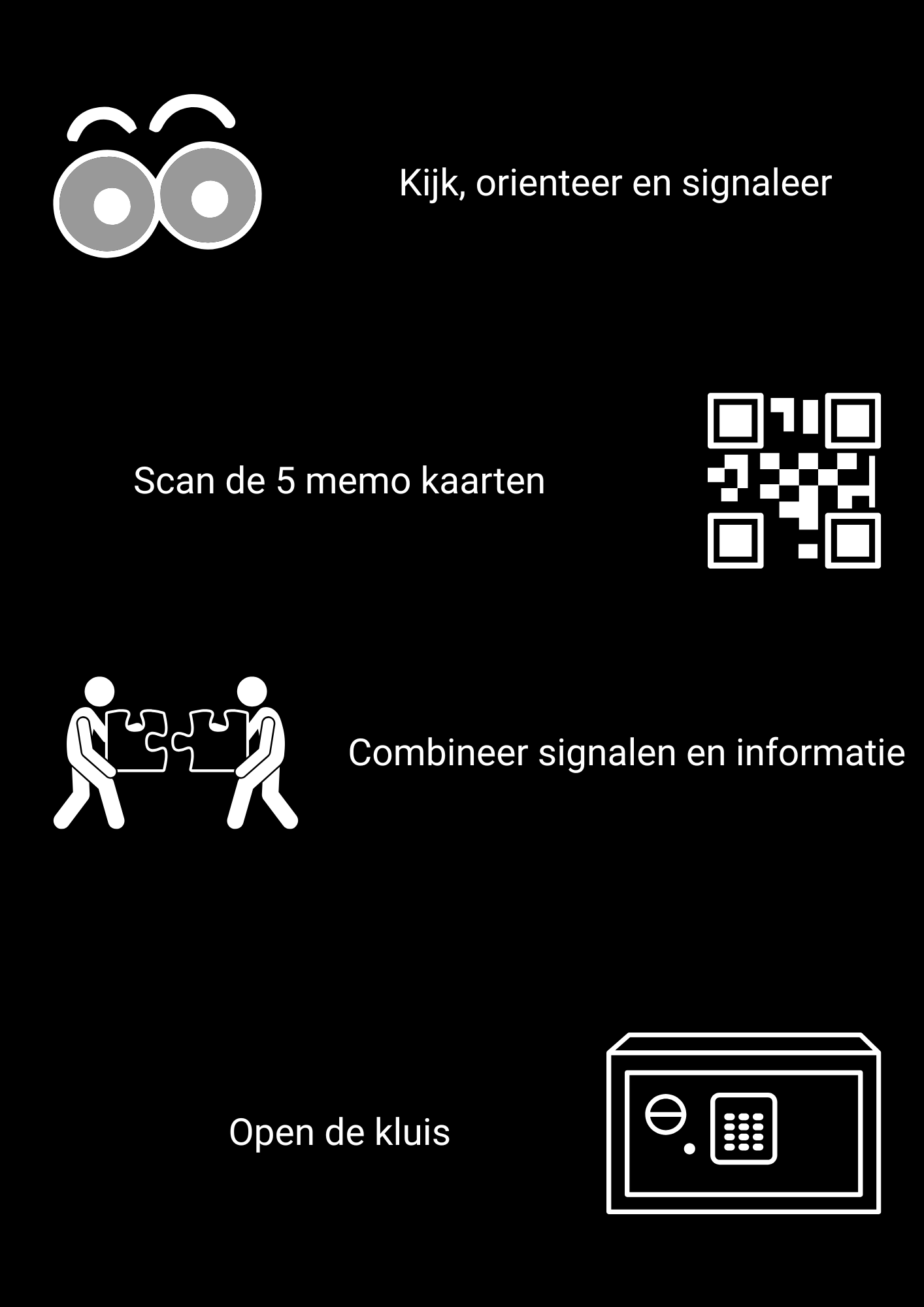 Kijk, orienteer en signaleer

Scan de 5 memo kaarten

Combineer signalen en informatie

Open de kluis